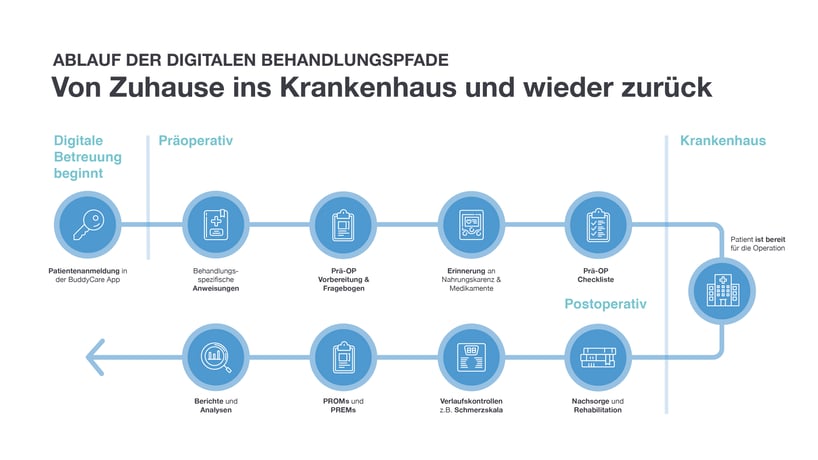 ABLAUF DER DIGITALEN BEHANDLUNGSPFADE

Von Zuhause ins Krankenhaus und wieder zurück

Digitale Betreuung beginnt

Präoperativ

Krankenhaus

Patientenanmeldung in der BuddyCare App

Behandlungsspezifische Anweisungen

Prä-OP Vorbereitung & Fragebogen

Erinnerung an Nahrungskarenz & Medikamente

Prä-OP Checkliste

Patient ist bereit für die Operation

Postoperativ

Nachsorge und Rehabilitation

Verlaufskontrollen z.B. Schmerzskala

PROMs und PREMs

Berichte und Analysen